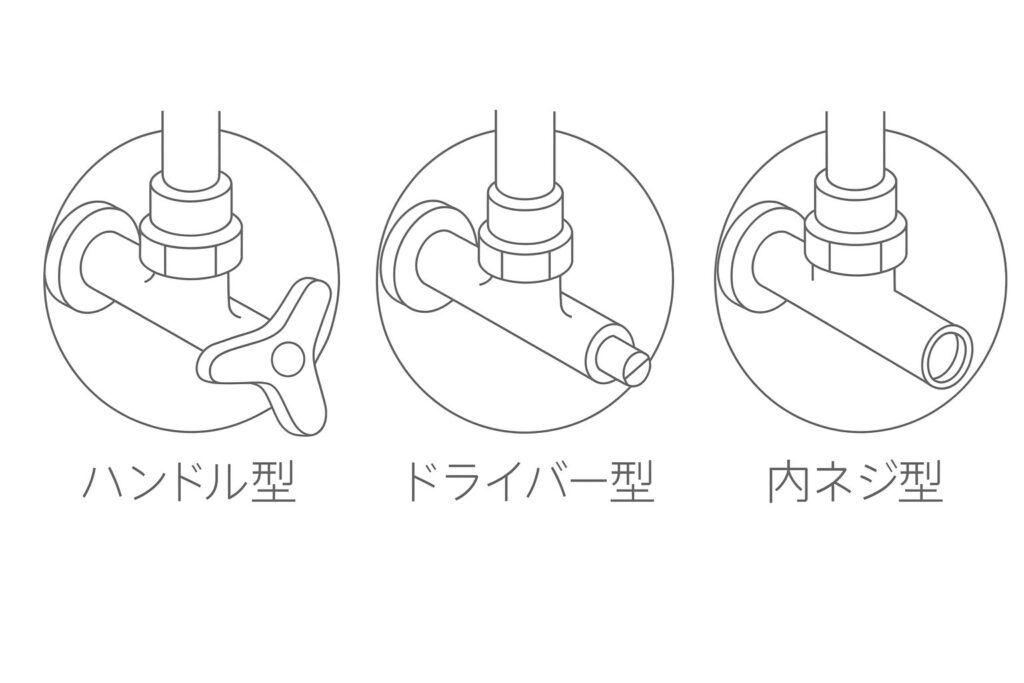 ハンドル型

ドライバー型

内ネジ型