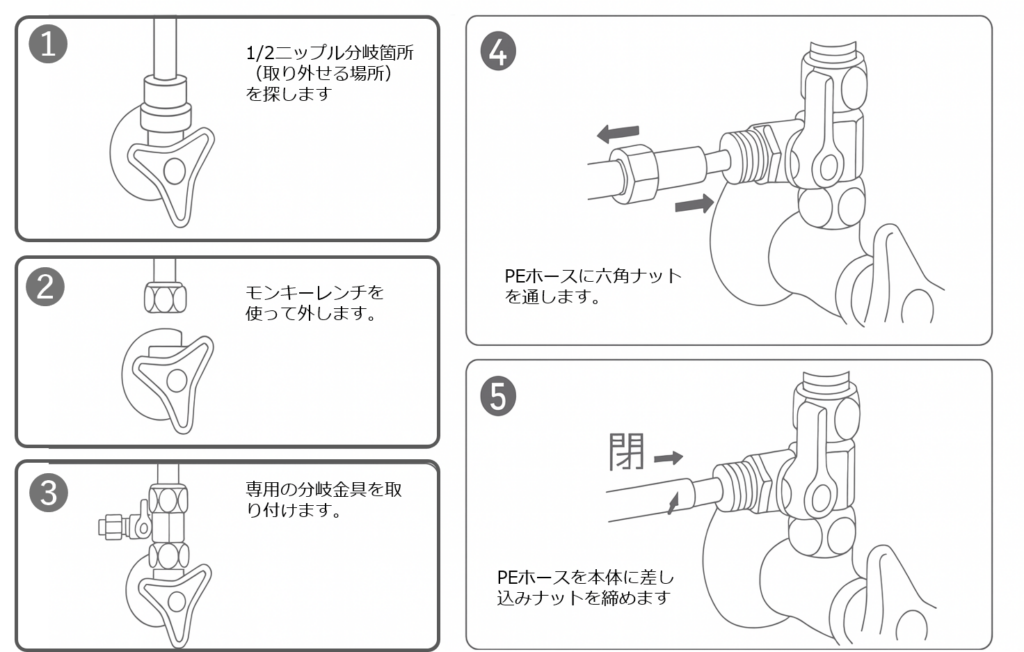 1

1/2ニップル分岐箇所（取り外せる場所）を探します

2

モンキーレンチを使って外します。

3

専用の分岐金具を取り付けます。

4

PEホースに六角ナットを通します。

5

閉

PEホースを本体に差し込みナットを締めます