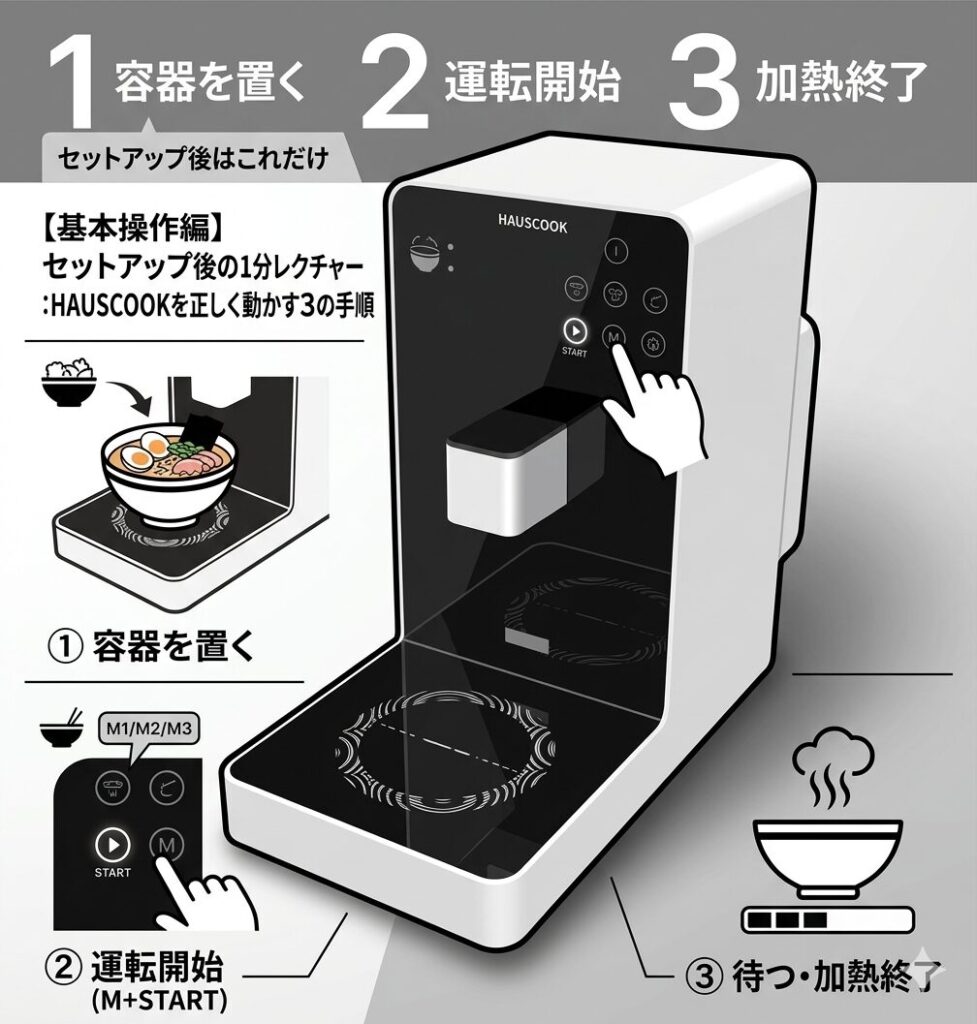 1 容器を置く 2 運転開始 3 加熱終了

セットアップ後はこれだけ

【基本操作編】
セットアップ後の1分レクチャー
:HAUSCOOKを正しく動かす3の手順

HAUSCOOK

START

M

① 容器を置く

M1/M2/M3

START

M

② 運転開始
(M+START)

③ 待つ・加熱終了