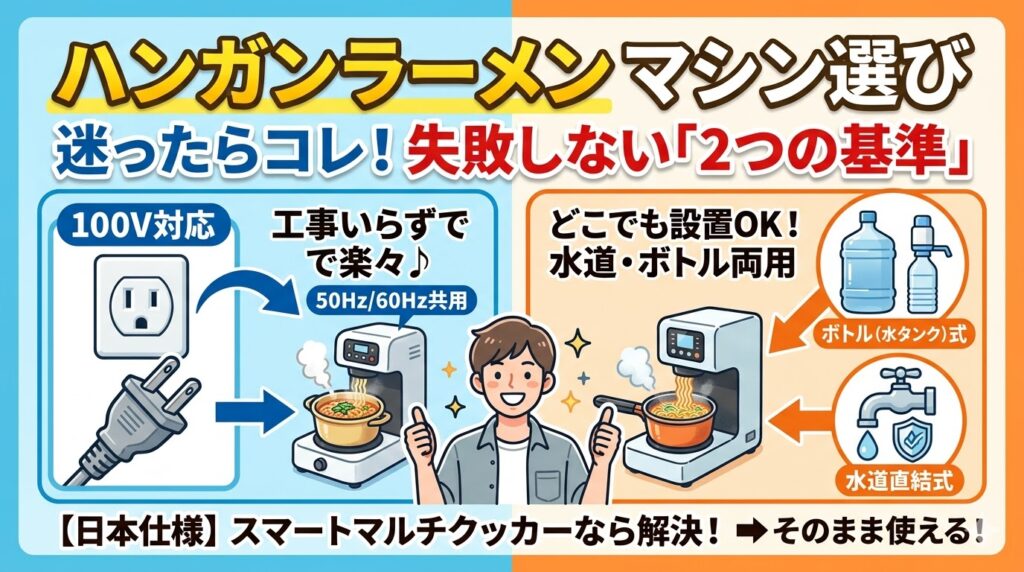 ハンガンラーメン マシン選び

迷ったらコレ！失敗しない「2つの基準」

100V対応

工事いらずで で楽々♪

50Hz/60Hz共用

どこでも設置OK！ 水道・ボトル両用

ボトル(水タンク)式

水道直結式

【日本仕様】スマートマルチクッカーなら解決！ ➡ そのまま使える！