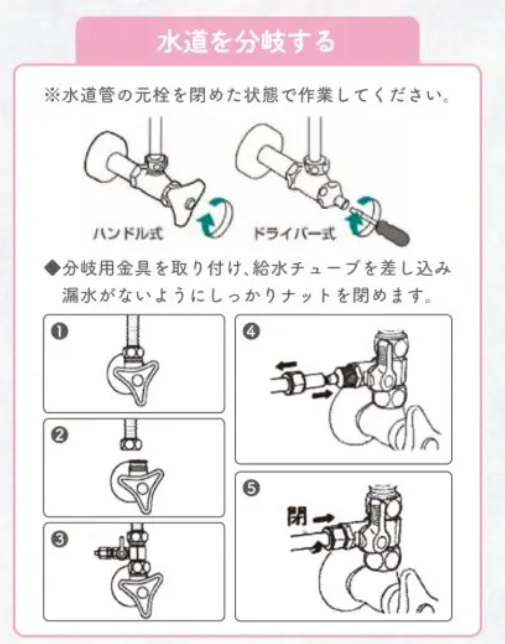 水道を分岐する

※水道管の元栓を閉めた状態で作業してください。

ハンドル式

ドライバー式

◆分岐用金具を取り付け、給水チューブを差し込み漏水がないようにしっかりナットを閉めます。

❶

❷

❸

❹

❺

閉