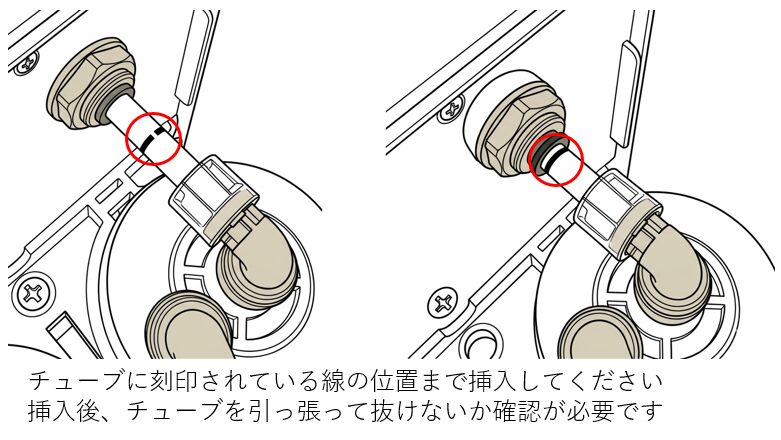 チューブに刻印されている線の位置まで挿入してください
挿入後、チューブを引っ張って抜けないか確認が必要です